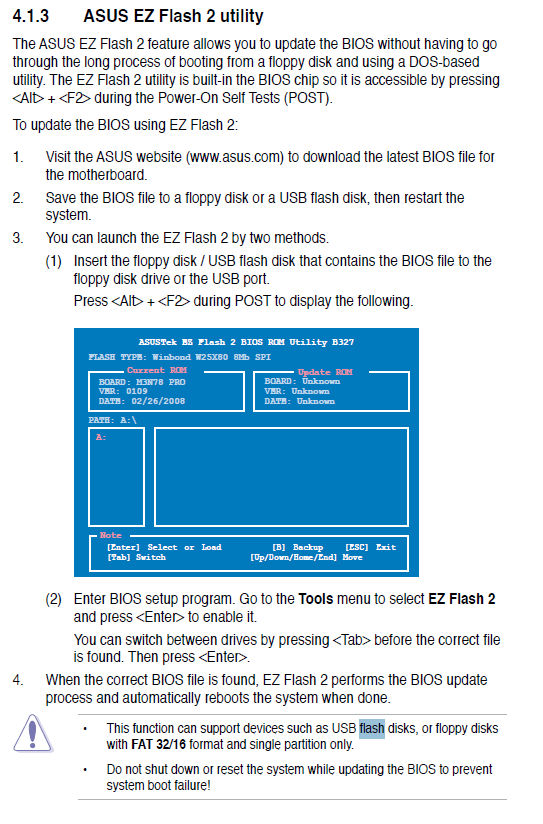 4.1.3 ASUS EZ Flash 2 utility

The ASUS EZ Flash 2 feature allows you to update the BIOS without having to go through the long process of booting from a floppy disk and using a DOS-based utility. The EZ Flash 2 utility is built-in the BIOS chip so it is accessible by pressing <Alt> + <F2> during the Power-On Self Tests (POST).

To update the BIOS using EZ Flash 2:

1. Visit the ASUS website (www.asus.com) to download the latest BIOS file for the motherboard.

2. Save the BIOS file to a floppy disk or a USB flash disk, then restart the system.

3. You can launch the EZ Flash 2 by two methods.

(1) Insert the floppy disk / USB flash disk that contains the BIOS file to the floppy disk drive or the USB port.

Press <Alt> + <F2> during POST to display the following.

ASUSTek EZ Flash 2 BIOS ROM Utility B327

FLASH TYPE: Winbond W25X80 8Mb SPI

Current ROM
BOARD: M3N78 PRO
VER: 0109
DATE: 02/26/2008

Update ROM
BOARD: Unknown
VER: Unknown
DATE: Unknown

PATH: A:\

A:

Note
[Enter] Select or Load [B] Backup [ESC] Exit
[Tab] Switch [Up/Down/Home/End] Move

(2) Enter BIOS setup program. Go to the **Tools** menu to select **EZ Flash 2** and press <Enter> to enable it.

You can switch between drives by pressing <Tab> before the correct file is found. Then press <Enter>.

4. When the correct BIOS file is found, EZ Flash 2 performs the BIOS update process and automatically reboots the system when done.

• This function can support devices such as USB flash disks, or floppy disks with **FAT 32/16** format and single partition only.

• Do not shut down or reset the system while updating the BIOS to prevent system boot failure!